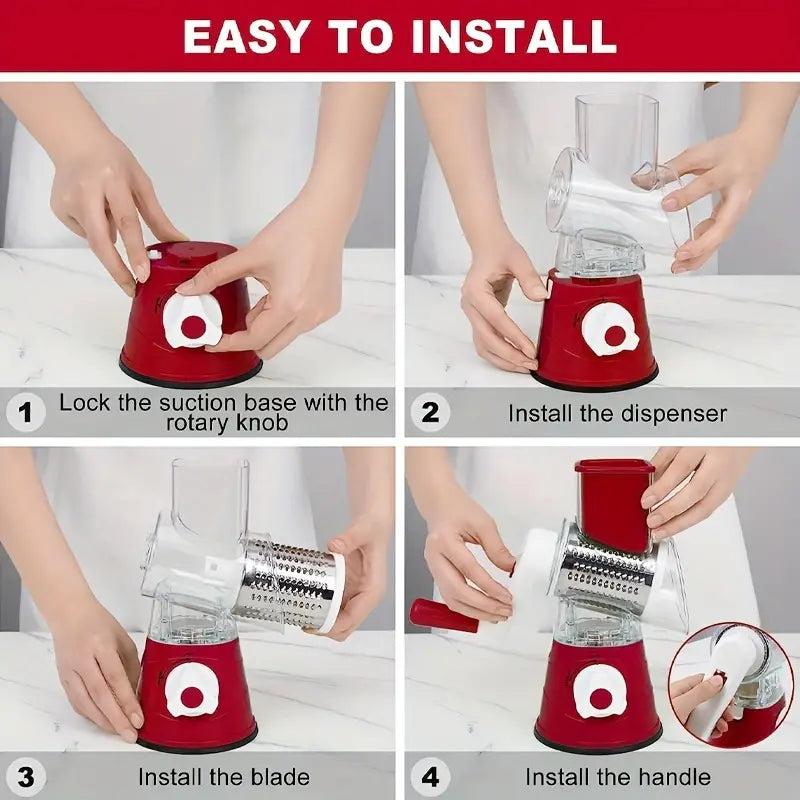 EASY TO INSTALL

1 Lock the suction base with the rotary knob

2 Install the dispenser

3 Install the blade

4 Install the handle