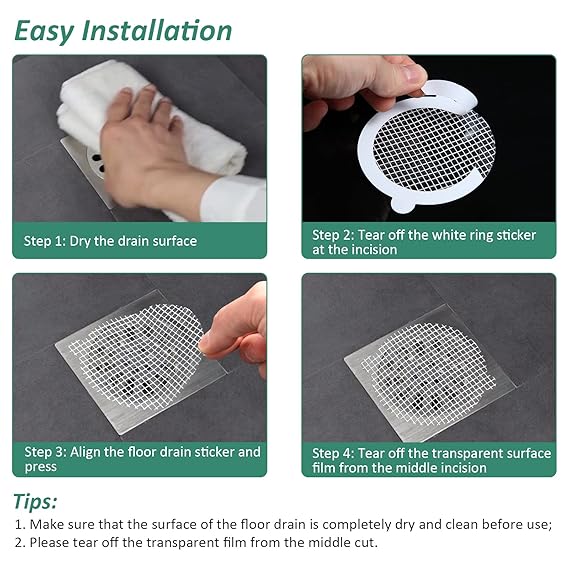 Easy Installation

Step 1: Dry the drain surface

Step 2: Tear off the white ring sticker at the incision

Step 3: Align the floor drain sticker and press

Step 4: Tear off the transparent surface film from the middle incision

Tips:

1. Make sure that the surface of the floor drain is completely dry and clean before use;
2. Please tear off the transparent film from the middle cut.